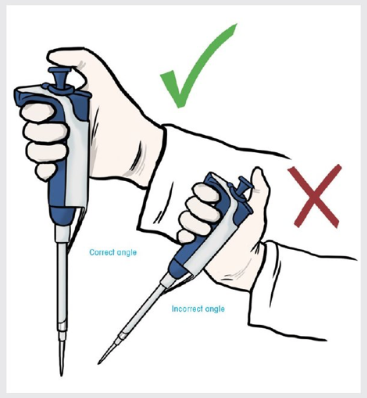 Correct angle

Incorrect angle